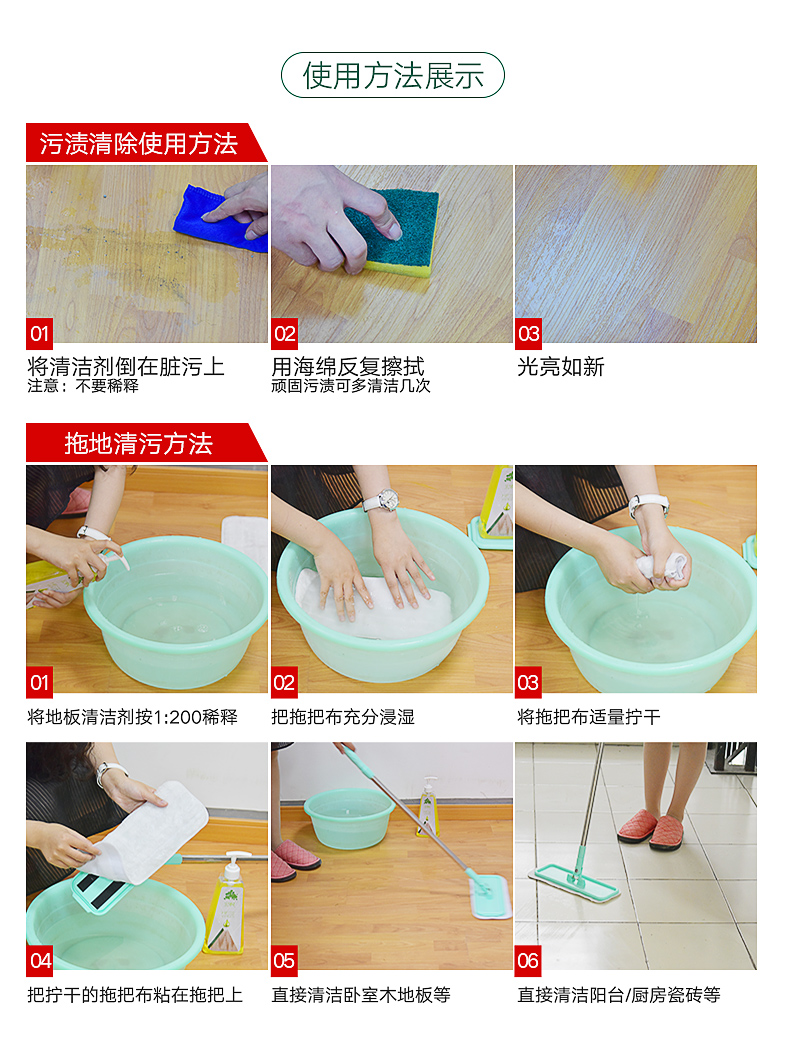 使用方法展示

污渍清除使用方法

01
将清洁剂倒在脏污上
注意：不要稀释

02
用海绵反复擦拭
顽固污渍可多清洁几次

03
光亮如新

拖地清污方法

01
将地板清洁剂按1:200稀释

02
把拖把布充分浸湿

03
将拖把布适量拧干

04
把拧干的拖把布粘在拖把上

05
直接清洁卧室木地板等

06
直接清洁阳台/厨房瓷砖等